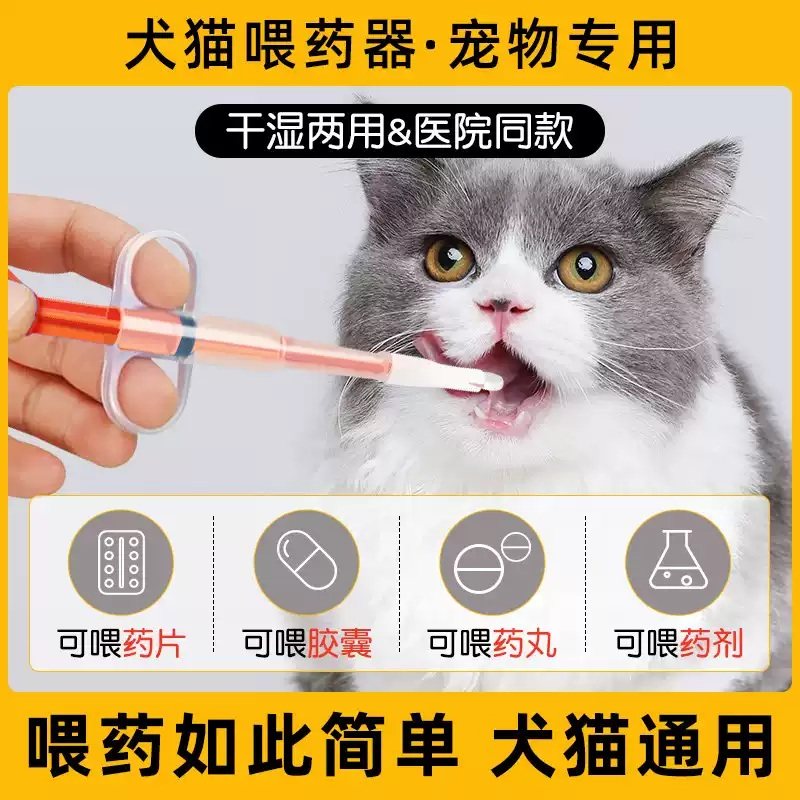 犬猫喂药器·宠物专用

干湿两用&医院同款

可喂药片

可喂胶囊

可喂药丸

可喂药剂

喂药如此简单 犬猫通用