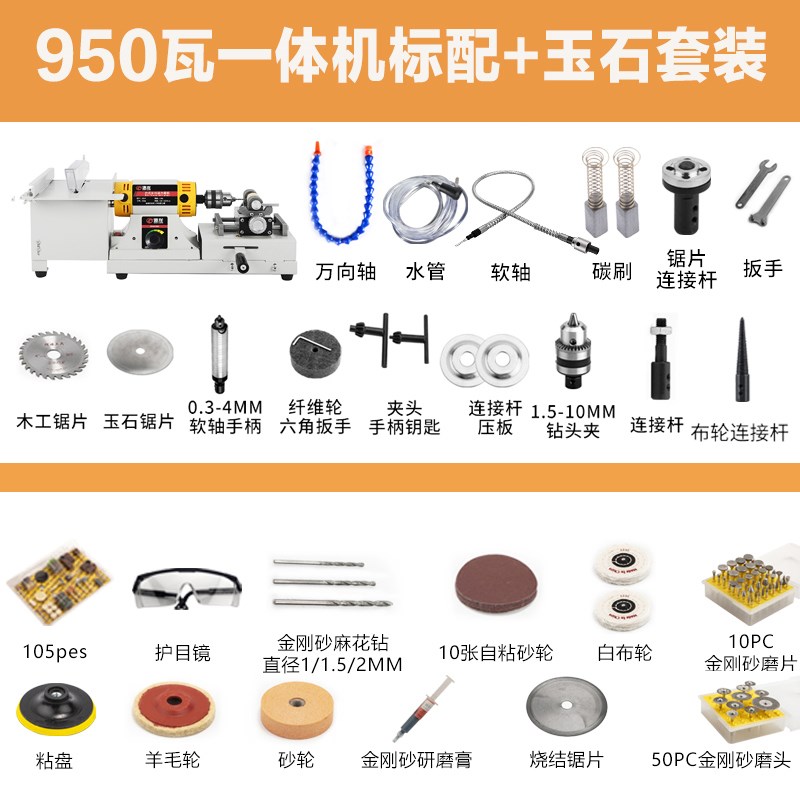 950瓦一体机标配+玉石套装

万向轴
水管
软轴
碳刷
锯片连接杆
扳手

木工锯片
玉石锯片
0.3-4MM 软轴手柄
纤维轮 六角扳手
夹头 手柄钥匙
连接杆 压板
1.5-10MM 钻头夹
连接杆
布轮连接杆

105pes
护目镜
金刚砂麻花钻 直径1/1.5/2MM
10张自粘砂轮
白布轮
10PC 金刚砂磨片

粘盘
羊毛轮
砂轮
金刚砂研磨膏
烧结锯片
50PC金刚砂磨头