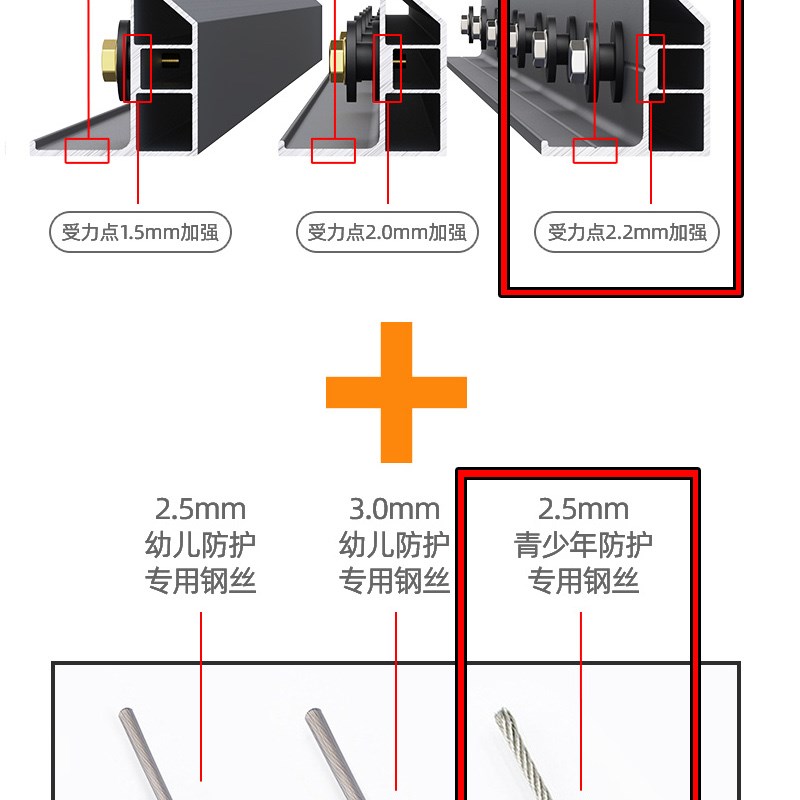 受力点1.5mm加强

受力点2.0mm加强

受力点2.2mm加强

2.5mm
幼儿防护
专用钢丝

3.0mm
幼儿防护
专用钢丝

2.5mm
青少年防护
专用钢丝