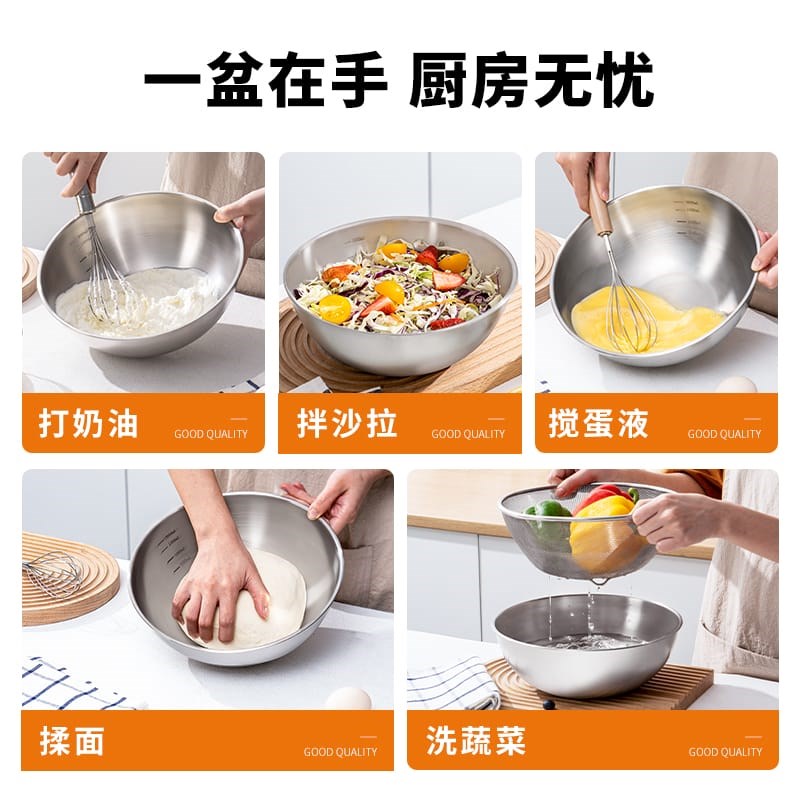 一盆在手 厨房无忧

打奶油
GOOD QUALITY

拌沙拉
GOOD QUALITY

搅蛋液
GOOD QUALITY

揉面
GOOD QUALITY

洗蔬菜
GOOD QUALITY