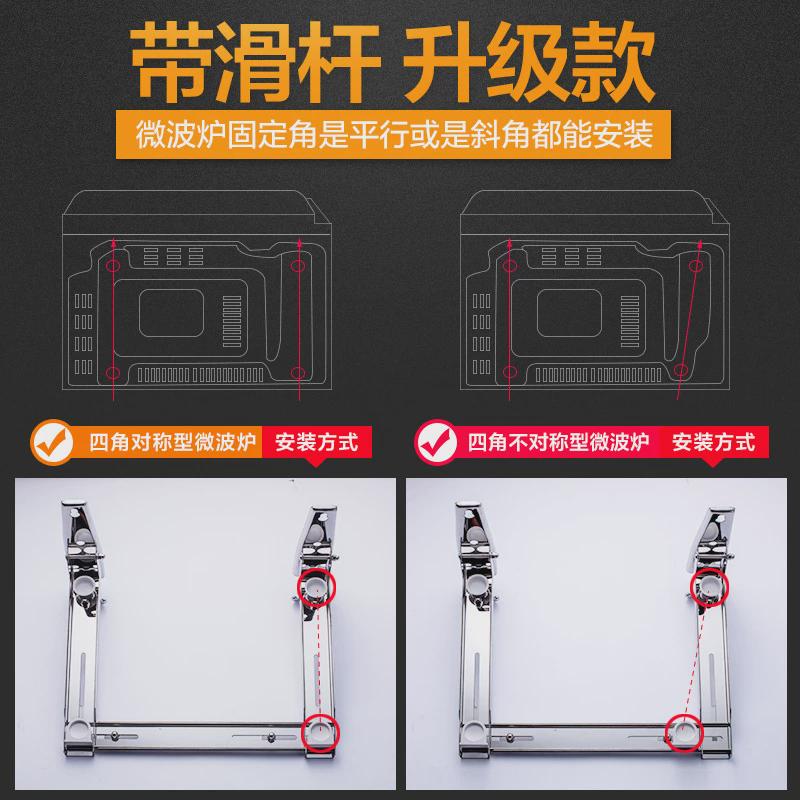 带滑杆 升级款

微波炉固定角是平行或是斜角都能安装

四角对称型微波炉 安装方式

四角不对称型微波炉 安装方式