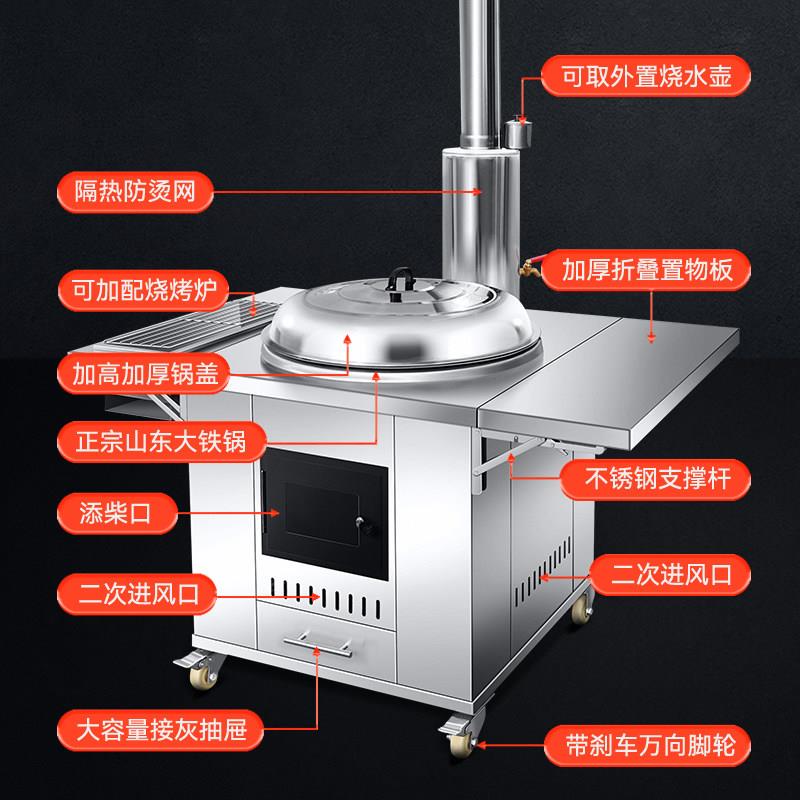 可取外置烧水壶

隔热防烫网

加厚折叠置物板

可加配烧烤炉

加高加厚锅盖

正宗山东大铁锅

不锈钢支撑杆

添柴口

二次进风口

二次进风口

大容量接灰抽屉

带刹车万向脚轮