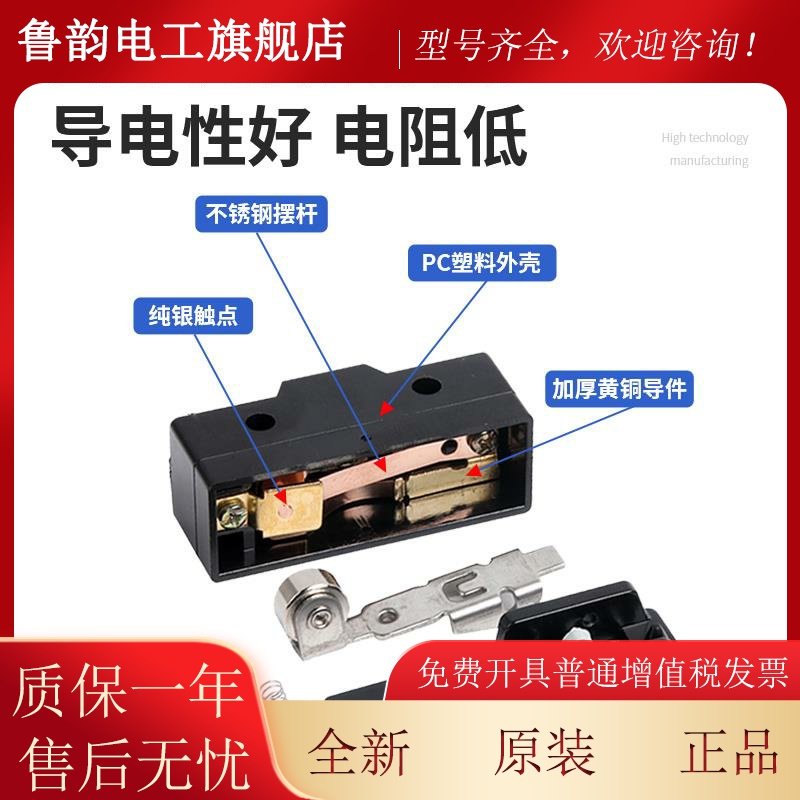 鲁韵电工旗舰店

型号齐全，欢迎咨询！

导电性好 电阻低

High technology manufacturing

不锈钢摆杆

PC塑料外壳

纯银触点

加厚黄铜导件

质保一年
售后无忧

免费开具普通增值税发票

全新 原装 正品