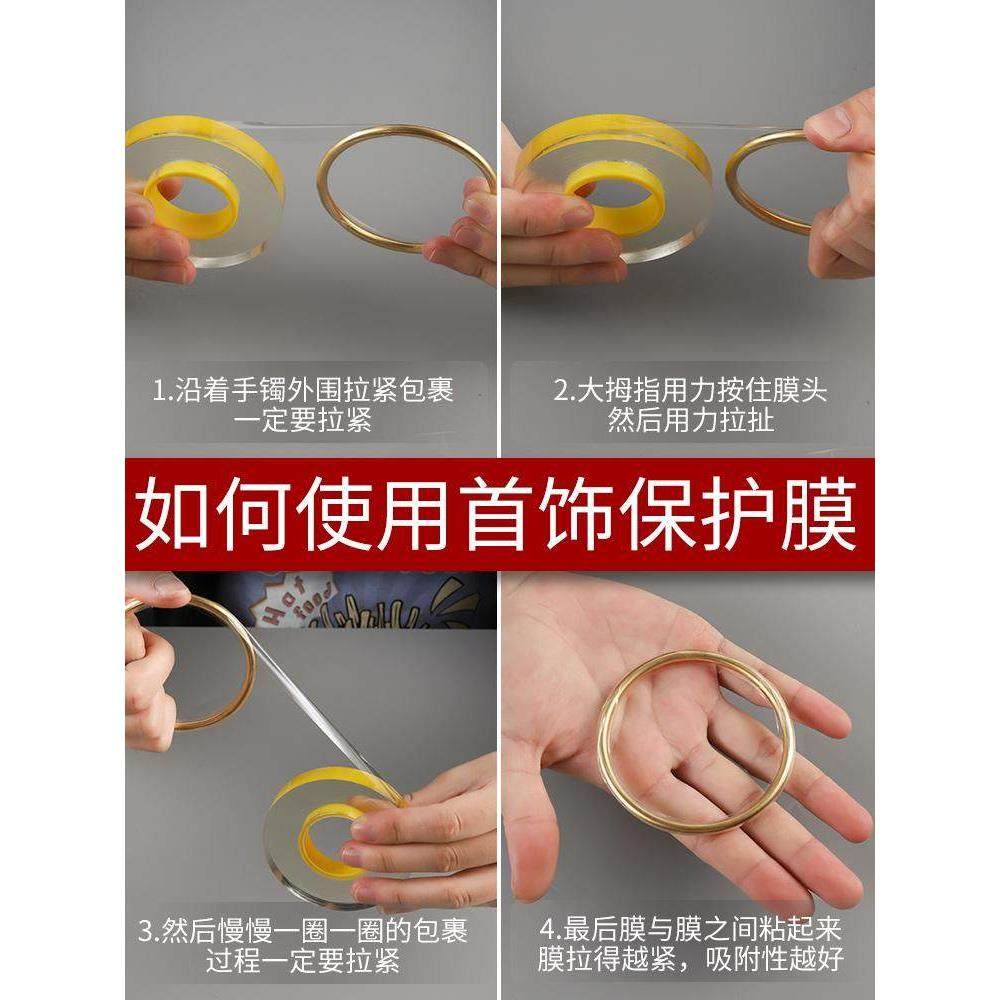 1.沿着手镯外围拉紧包裹
一定要拉紧

2.大拇指用力按住膜头
然后用力拉扯

如何使用首饰保护膜

Hot food

3.然后慢慢一圈一圈的包裹
过程一定要拉紧

4.最后膜与膜之间粘起来
膜拉得越紧，吸附性越好