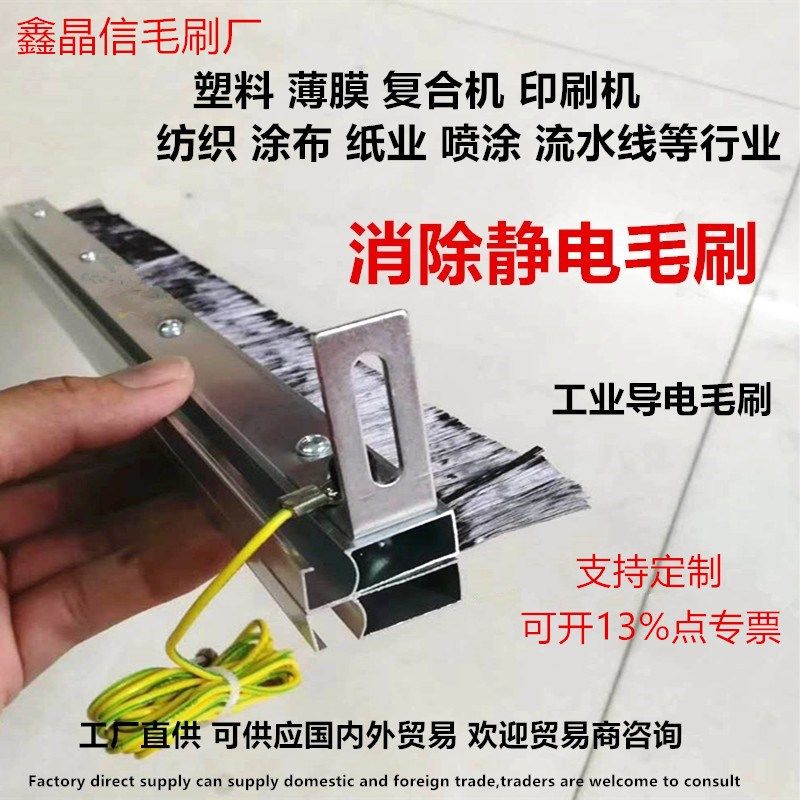 鑫晶信毛刷厂

塑料 薄膜 复合机 印刷机
纺织 涂布 纸业 喷涂 流水线等行业

消除静电毛刷

工业导电毛刷

支持定制
可开13%点专票

工厂直供 可供应国内外贸易 欢迎贸易商咨询

Factory direct supply can supply domestic and foreign trade,traders are welcome to consult