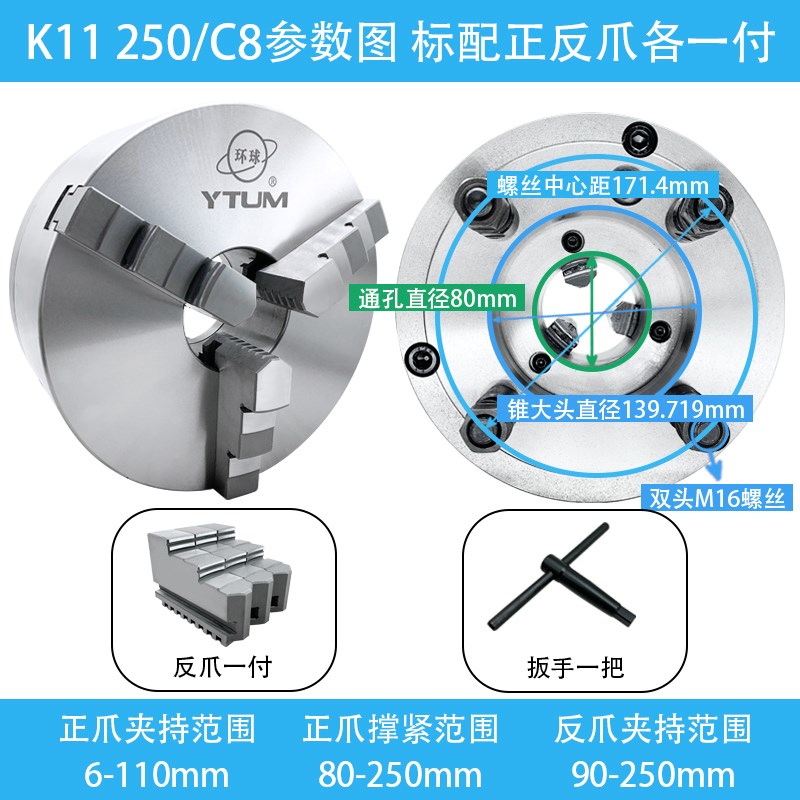 K11 250/C8参数图 标配正反爪各一付

环球
YTUM

螺丝中心距171.4mm
通孔直径80mm
锥大头直径139.719mm
双头M16螺丝

反爪一付

扳手一把

正爪夹持范围
6-110mm

正爪撑紧范围
80-250mm

反爪夹持范围
90-250mm