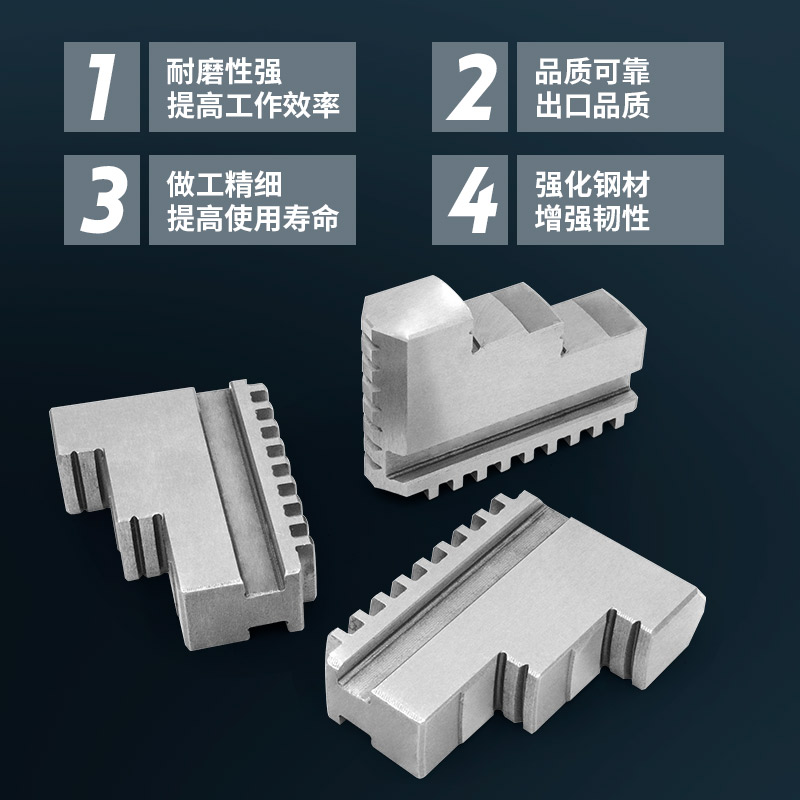 1
耐磨性强
提高工作效率

2
品质可靠
出口品质

3
做工精细
提高使用寿命

4
强化钢材
增强韧性