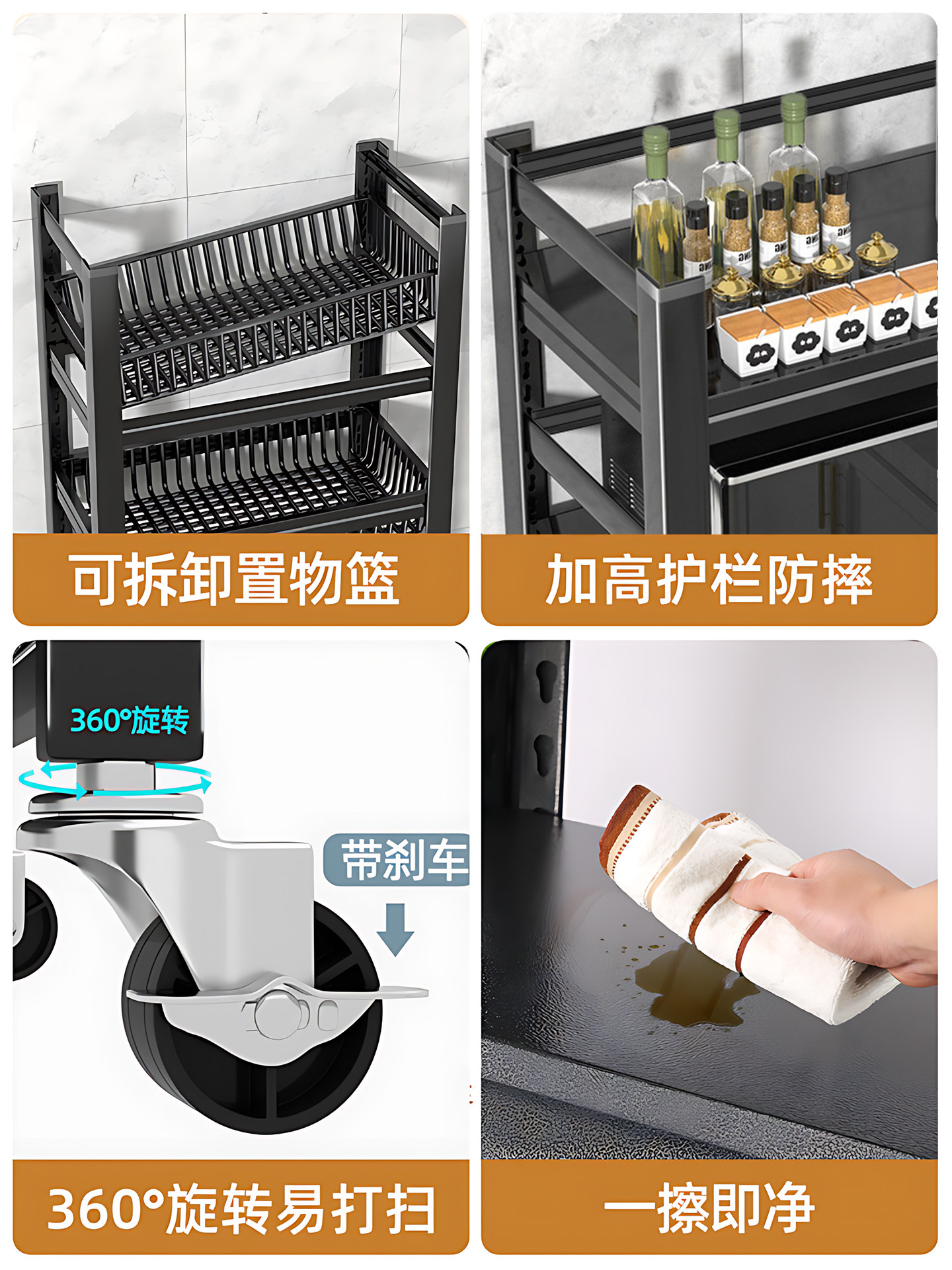 可拆卸置物篮

加高护栏防摔

360°旋转

带刹车

360°旋转易打扫

一擦即净