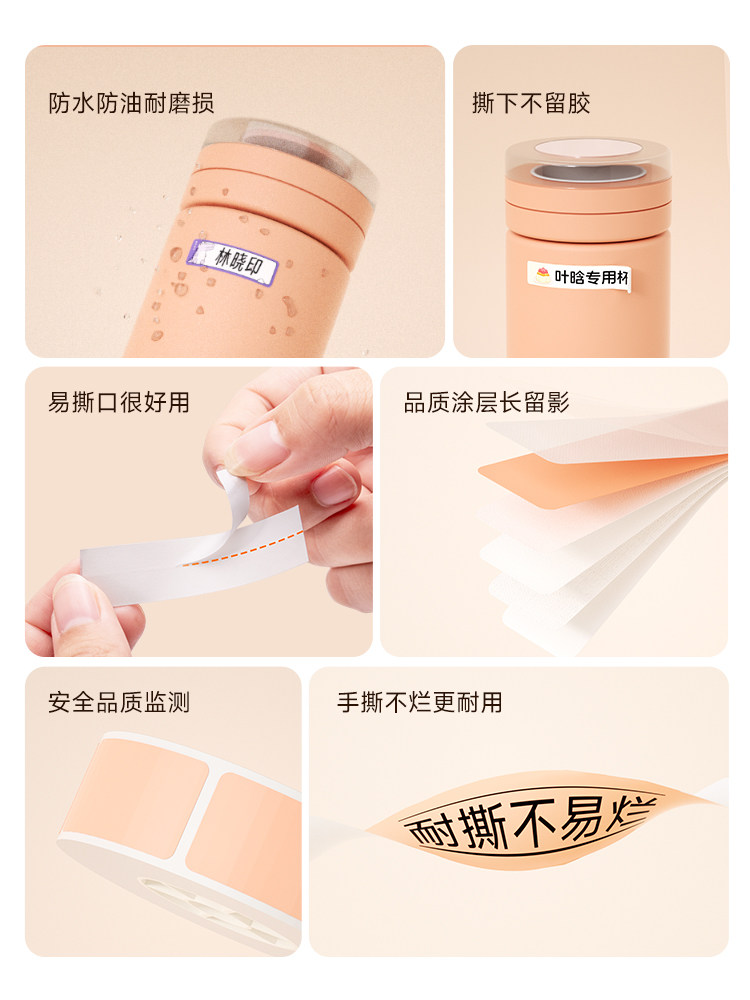 防水防油耐磨损

林晓印

撕下不留胶

叶晗专用杯

易撕口很好用

品质涂层长留影

安全品质监测

手撕不烂更耐用

耐撕不易烂