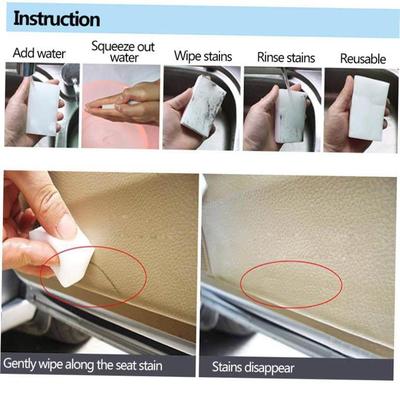 Instruction

Add water

Squeeze out water

Wipe stains

Rinse stains

Reusable

Gently wipe along the seat stain

Stains disappear