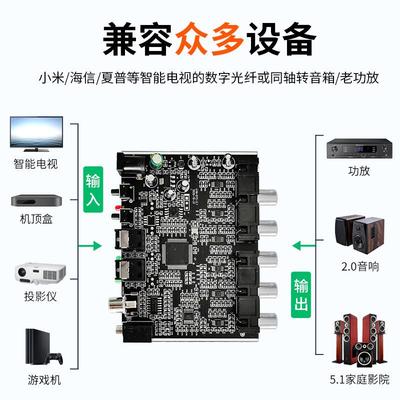 兼容众多设备

小米/海信/夏普等智能电视的数字光纤或同轴转音箱/老功放

智能电视

机顶盒

投影仪

游戏机

输入

输出

功放

2.0音响

5.1家庭影院