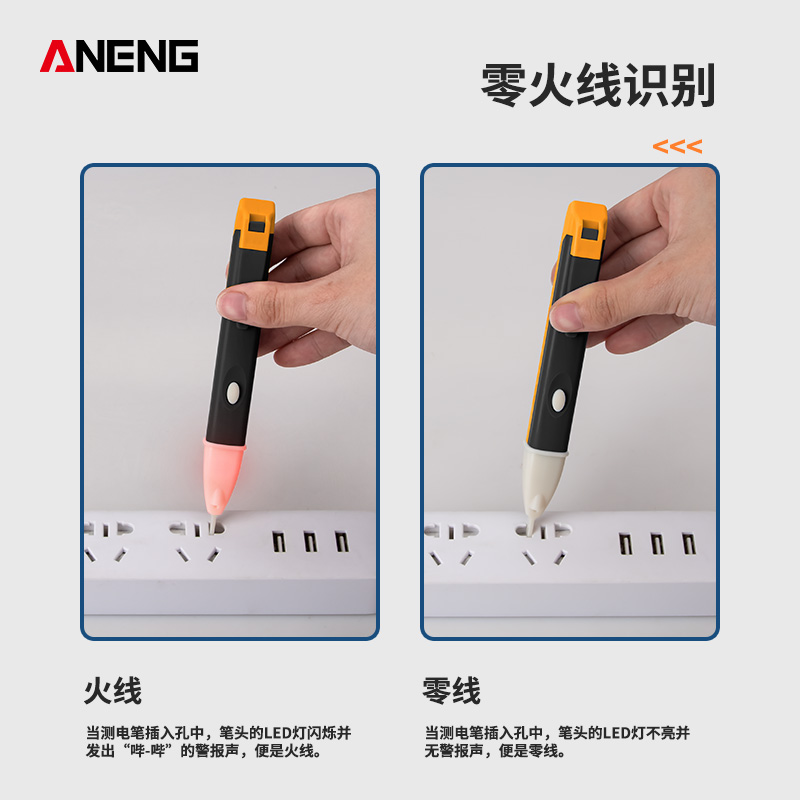 ANENG

零火线识别

<<<

火线

当测电笔插入孔中，笔头的LED灯闪烁并发出“哔-哔”的警报声，便是火线。

零线

当测电笔插入孔中，笔头的LED灯不亮并无警报声，便是零线。