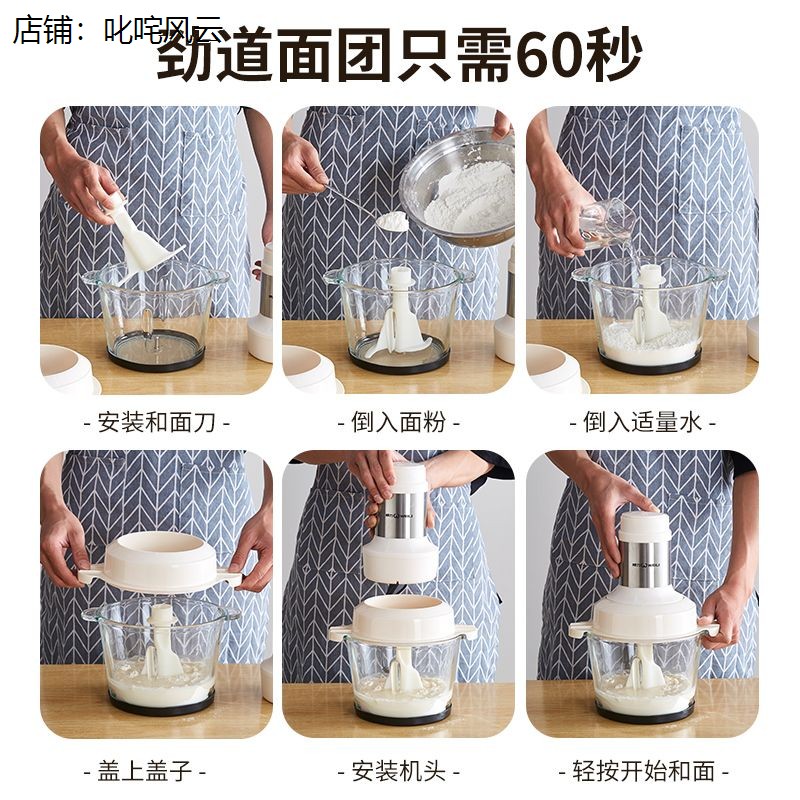 店铺：叱咤风云

劲道面团只需60秒

- 安装和面刀 -

- 倒入面粉 -

- 倒入适量水 -

- 盖上盖子 -

- 安装机头 -

- 轻按开始和面 -