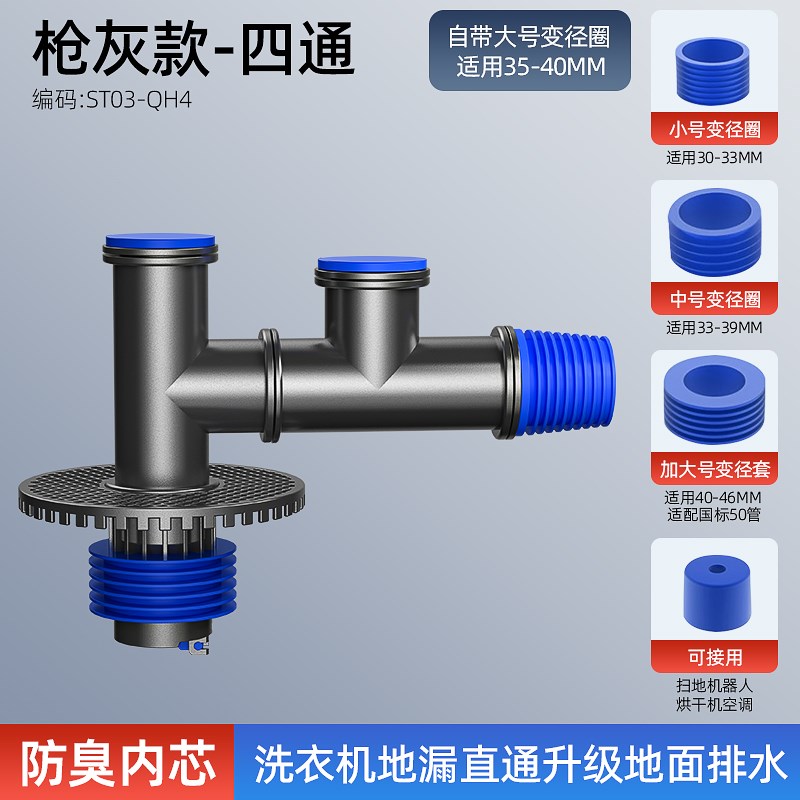 枪灰款-四通
编码:ST03-QH4

自带大号变径圈
适用35-40MM

小号变径圈
适用30-33MM

中号变径圈
适用33-39MM

加大号变径套
适用40-46MM
适配国标50管

可接用
扫地机器人
烘干机空调

防臭内芯
洗衣机地漏直通升级地面排水