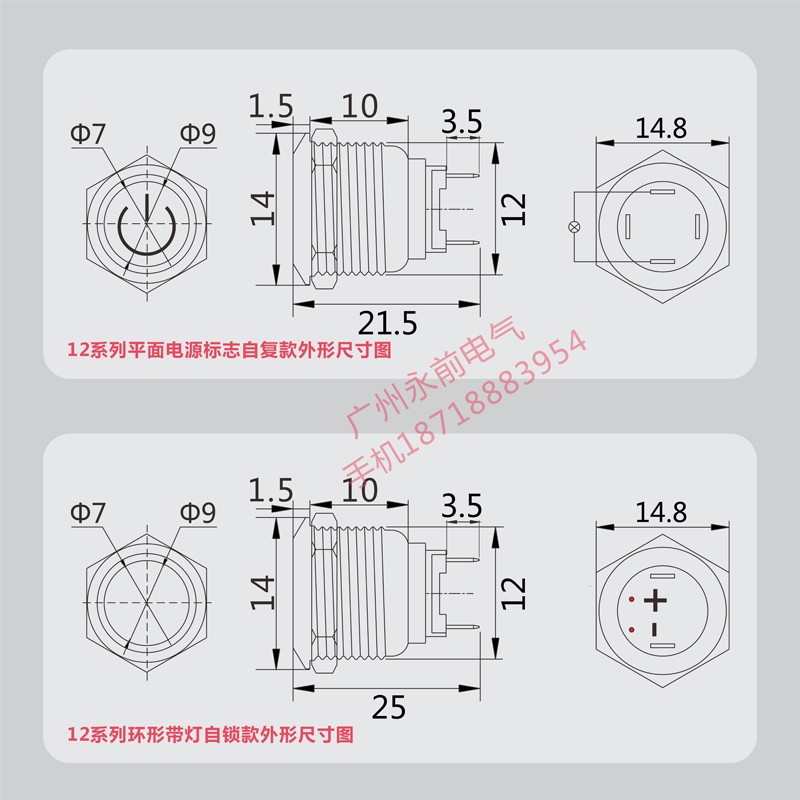 Φ7 Φ9

1.5 10 3.5

14 12

21.5

14.8

12系列平面电源标志自复款外形尺寸图

广州永前电气
手机18718883954

Φ7 Φ9

1.5 10 3.5

14 12

25

14.8

+
-

12系列环形带灯自锁款外形尺寸图