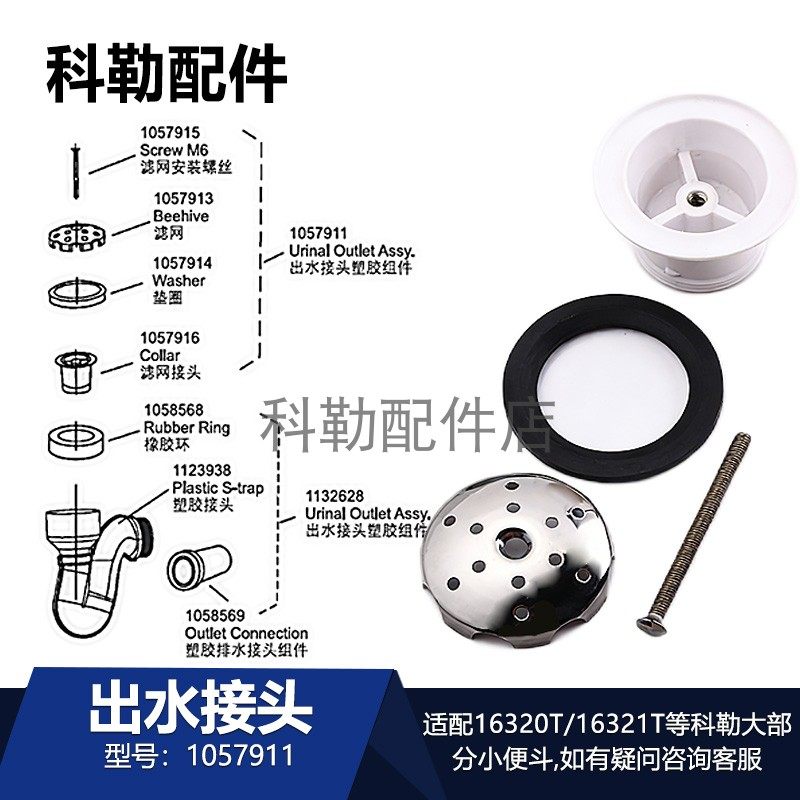 科勒配件

1057915
Screw M6
滤网安装螺丝

1057913
Beehive
滤网

1057914
Washer
垫圈

1057916
Collar
滤网接头

1057911
Urinal Outlet Assy.
出水接头塑胶组件

1058568
Rubber Ring
橡胶环

1123938
Plastic S-trap
塑胶接头

1132628
Urinal Outlet Assy.
出水接头塑胶组件

1058569
Outlet Connection
塑胶排水接头组件

科勒配件店

出水接头
型号：1057911

适配16320T/16321T等科勒大部分小便斗,如有疑问咨询客服