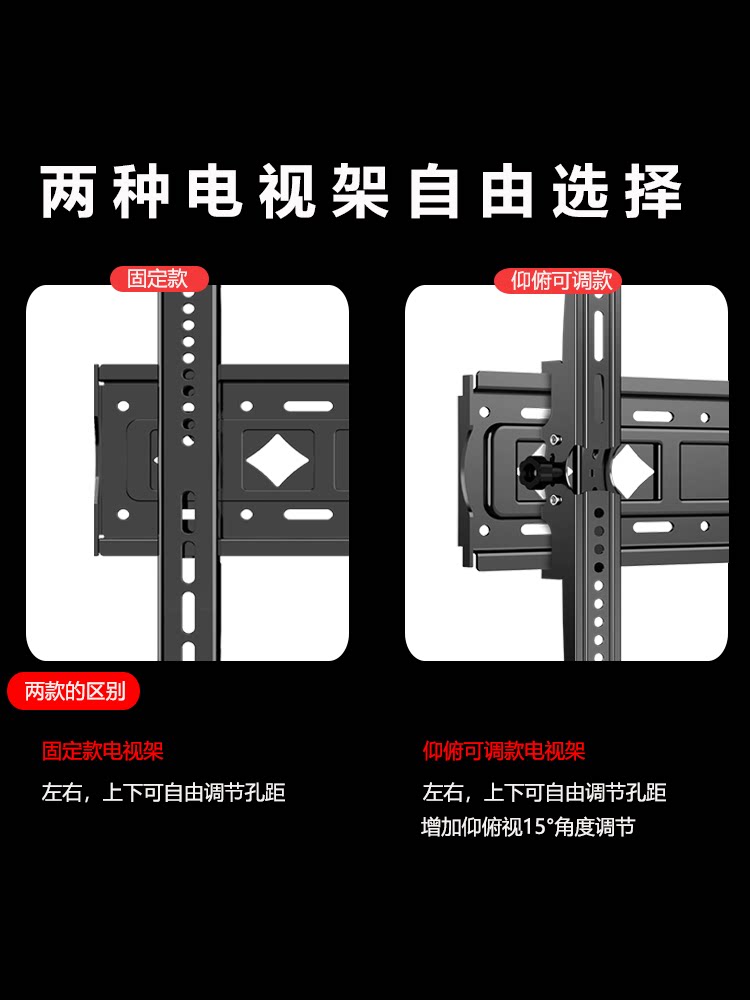 两种电视架自由选择

固定款

仰俯可调款

两款的区别

固定款电视架

左右，上下可自由调节孔距

仰俯可调款电视架

左右，上下可自由调节孔距
增加仰俯视15°角度调节