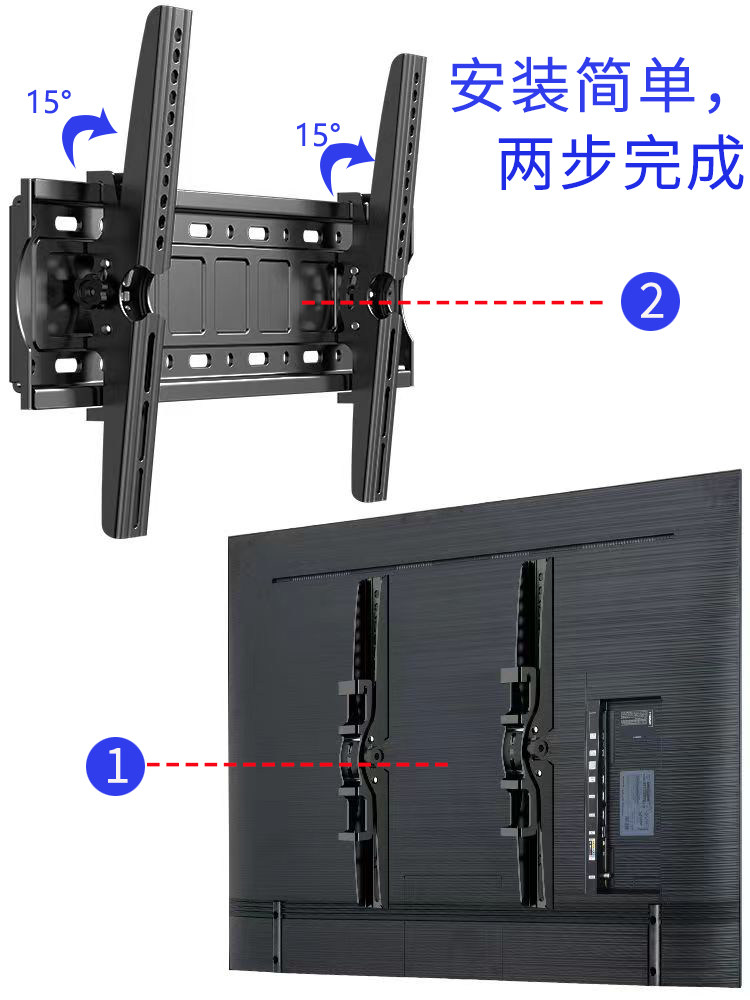 15°

15°

安装简单，
两步完成

2

1