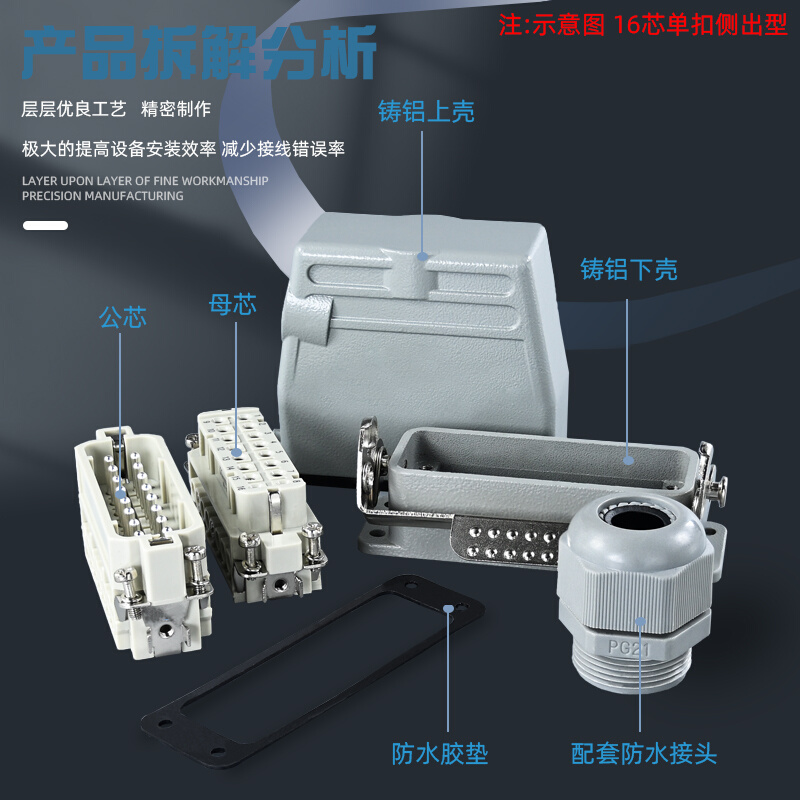 产品拆解分析

注:示意图 16芯单扣侧出型

层层优良工艺 精密制作

极大的提高设备安装效率 减少接线错误率

LAYER UPON LAYER OF FINE WORKMANSHIP
PRECISION MANUFACTURING

铸铝上壳

铸铝下壳

公芯

母芯

PG21

防水胶垫

配套防水接头