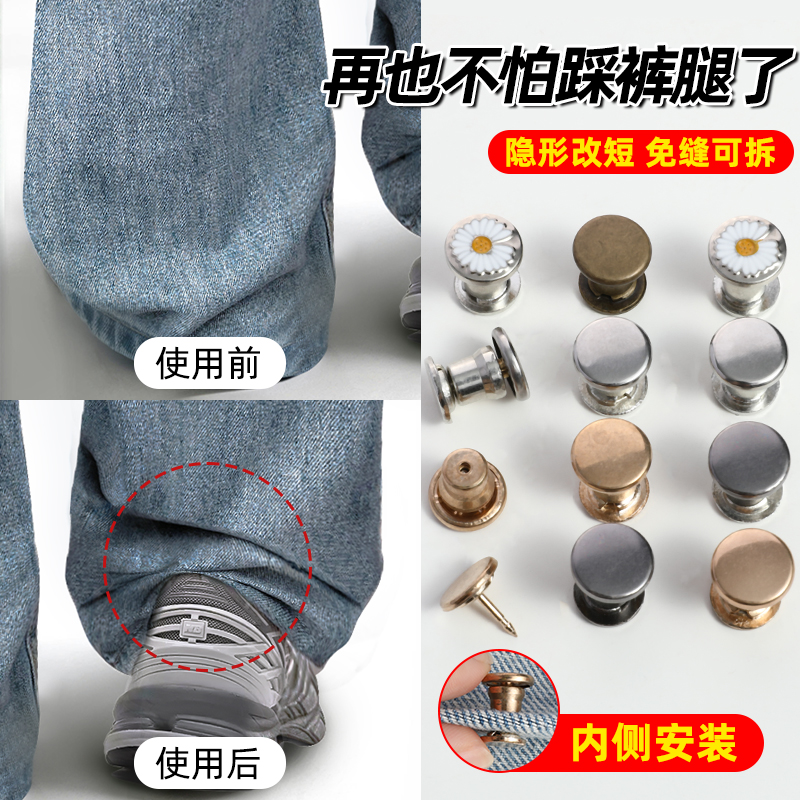 再也不怕踩裤腿了

隐形改短 免缝可拆

使用前

使用后

内侧安装