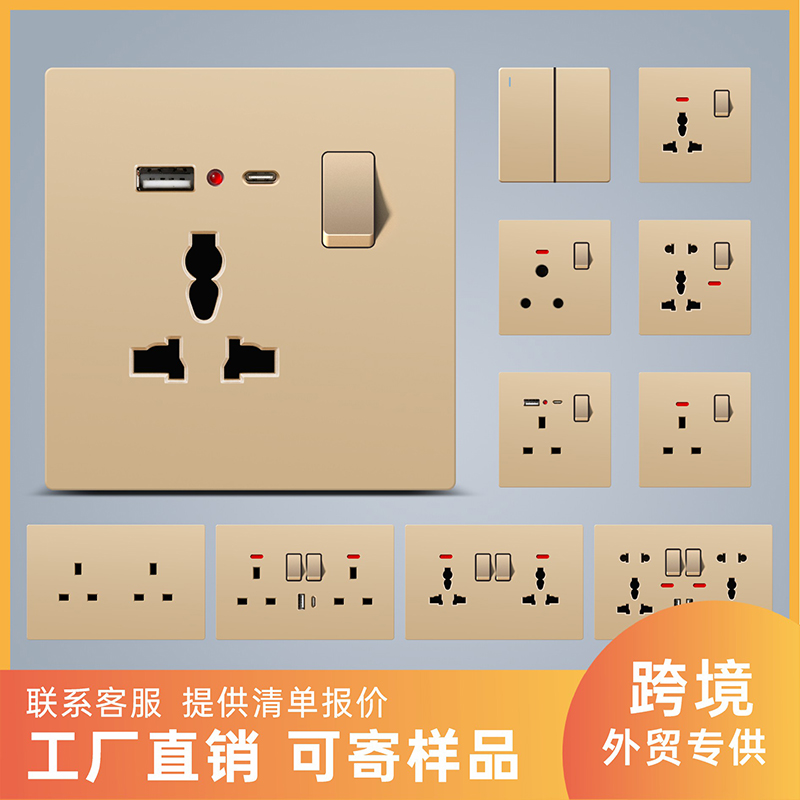 联系客服 提供清单报价
工厂直销 可寄样品

跨境
外贸专供