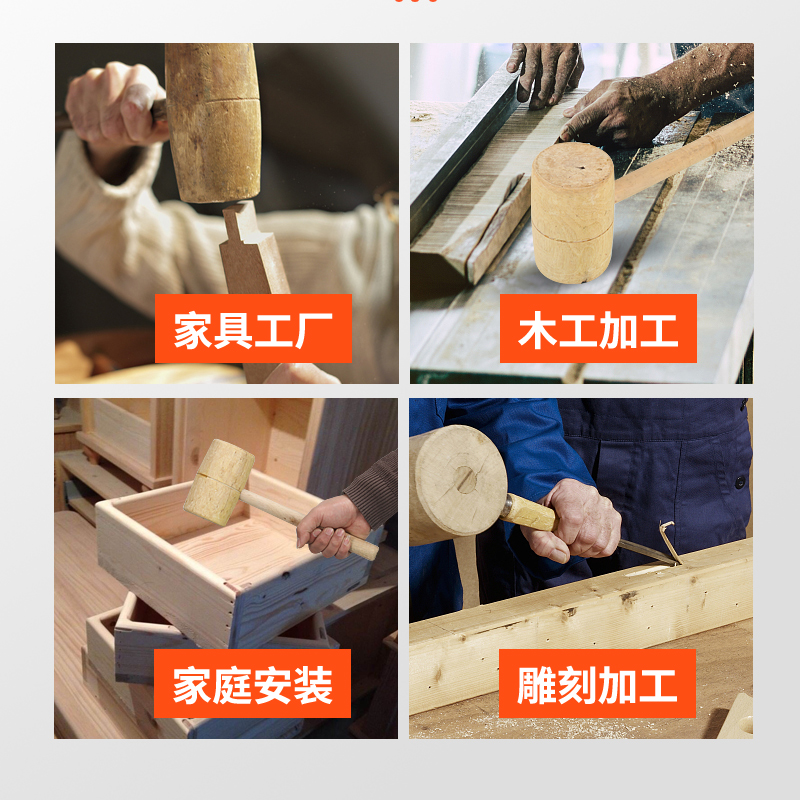 家具工厂

木工加工

家庭安装

雕刻加工