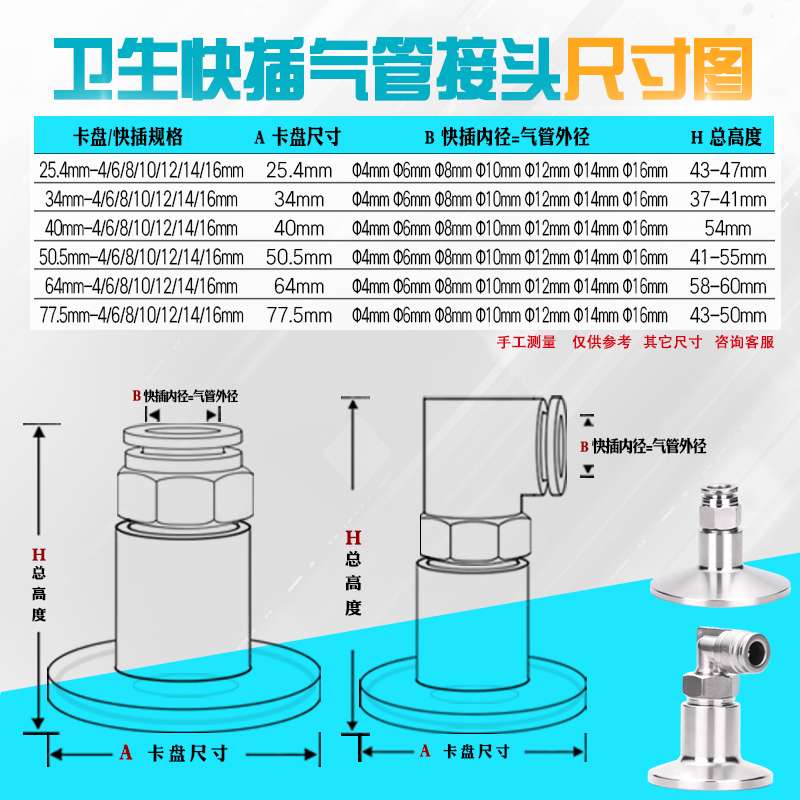 卫生快插气管接头尺寸图

| 卡盘/快插规格 | A 卡盘尺寸 | B 快插内径=气管外径 | H 总高度 |
|---|---|---|---|
| 25.4mm-4/6/8/10/12/14/16mm | 25.4mm | Φ4mm Φ6mm Φ8mm Φ10mm Φ12mm Φ14mm Φ16mm | 43-47mm |
| 34mm-4/6/8/10/12/14/16mm | 34mm | Φ4mm Φ6mm Φ8mm Φ10mm Φ12mm Φ14mm Φ16mm | 37-41mm |
| 40mm-4/6/8/10/12/14/16mm | 40mm | Φ4mm Φ6mm Φ8mm Φ10mm Φ12mm Φ14mm Φ16mm | 54mm |
| 50.5mm-4/6/8/10/12/14/16mm | 50.5mm | Φ4mm Φ6mm Φ8mm Φ10mm Φ12mm Φ14mm Φ16mm | 41-55mm |
| 64mm-4/6/8/10/12/14/16mm | 64mm | Φ4mm Φ6mm Φ8mm Φ10mm Φ12mm Φ14mm Φ16mm | 58-60mm |
| 77.5mm-4/6/8/10/12/14/16mm | 77.5mm | Φ4mm Φ6mm Φ8mm Φ10mm Φ12mm Φ14mm Φ16mm | 43-50mm |

手工测量 仅供参考 其它尺寸 咨询客服

B 快插内径=气管外径

H 总高度

A 卡盘尺寸

B 快插内径=气管外径

H 总高度

A 卡盘尺寸