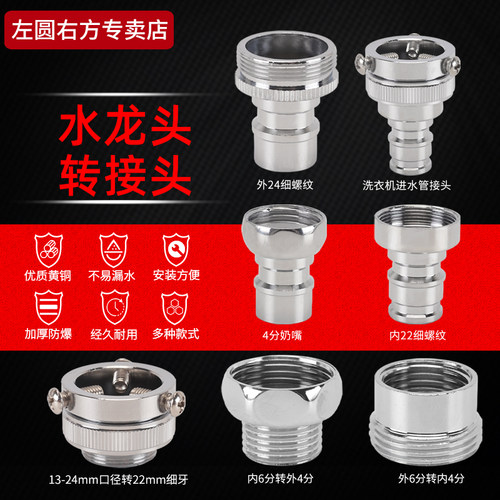 左圆右方专卖店

水龙头
转接头

外24细螺纹

洗衣机进水管接头

优质黄铜
不易漏水
安装方便
加厚防爆
经久耐用
多种款式

4分奶嘴

内22细螺纹

13-24mm口径转22mm细牙

内6分转外4分

外6分转内4分