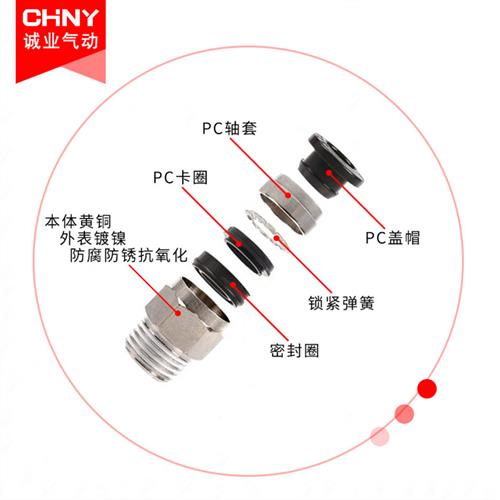 CHNY
诚业气动

PC轴套

PC卡圈

本体黄铜
外表镀镍
防腐防锈抗氧化

PC盖帽

锁紧弹簧

密封圈