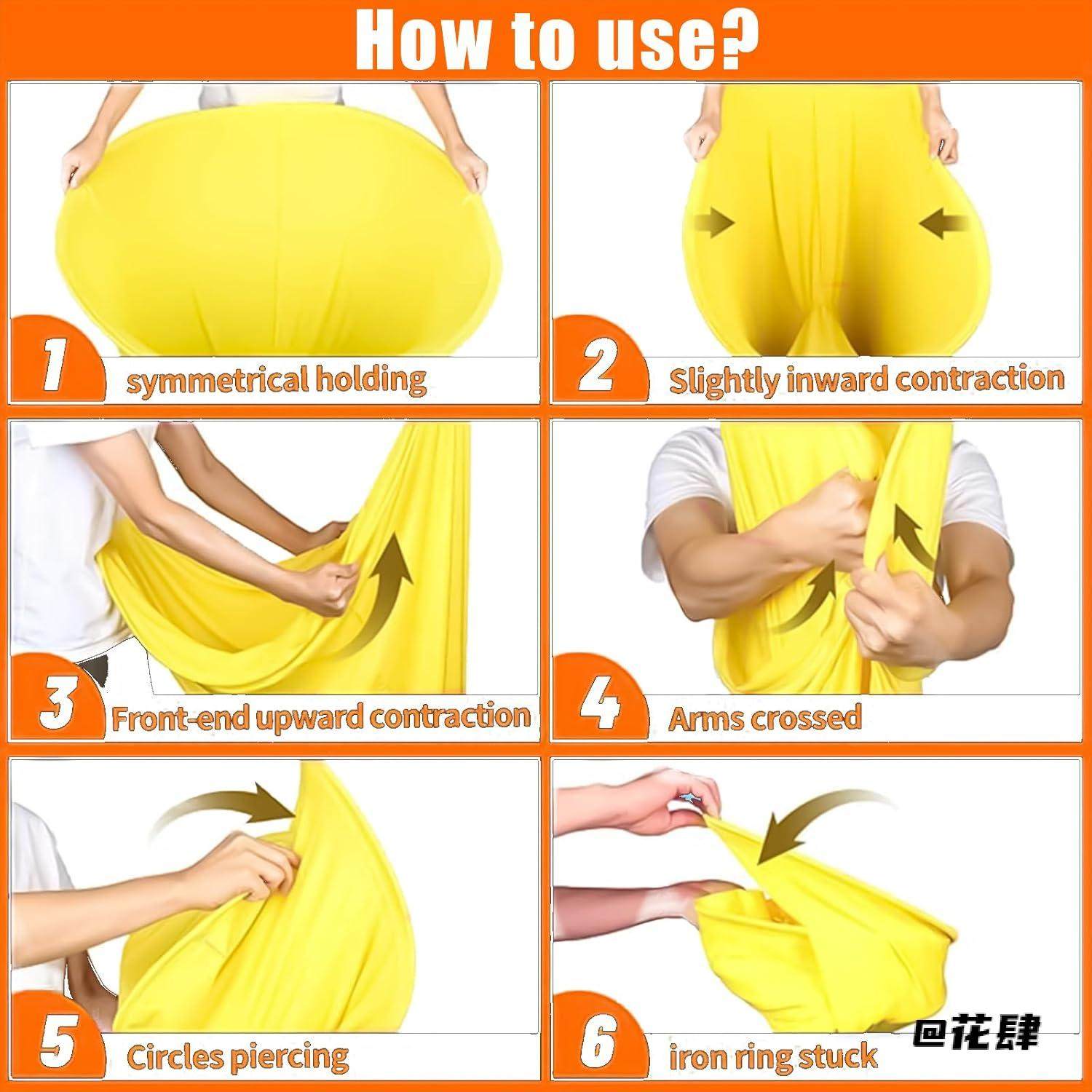 How to use?

1 symmetrical holding

2 Slightly inward contraction

3 Front-end upward contraction

4 Arms crossed

5 Circles piercing

6 iron ring stuck

@花肆