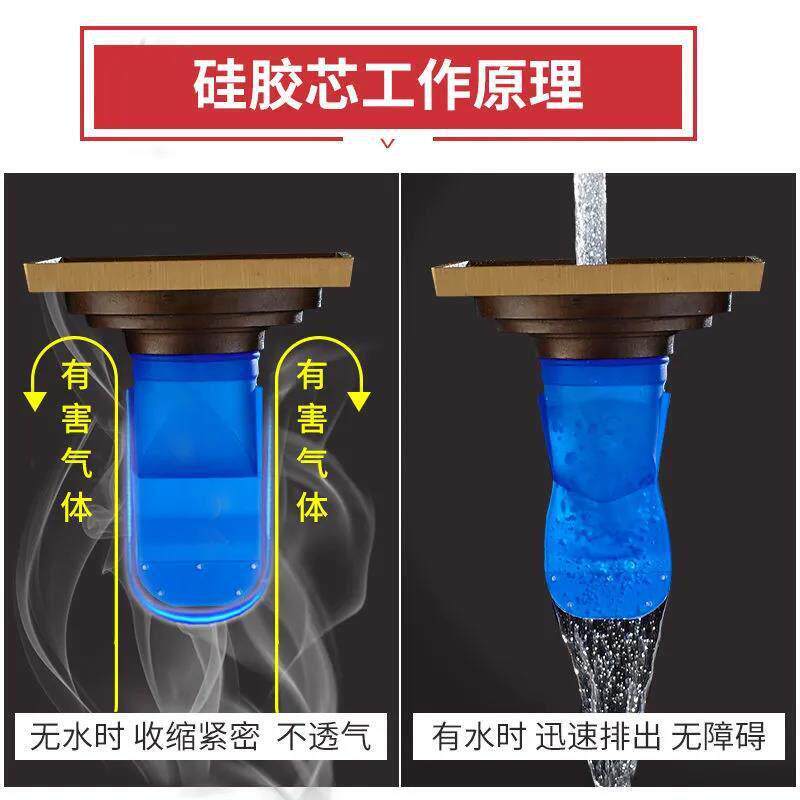 硅胶芯工作原理

有害气体

有害气体

无水时 收缩紧密 不透气

有水时 迅速排出 无障碍