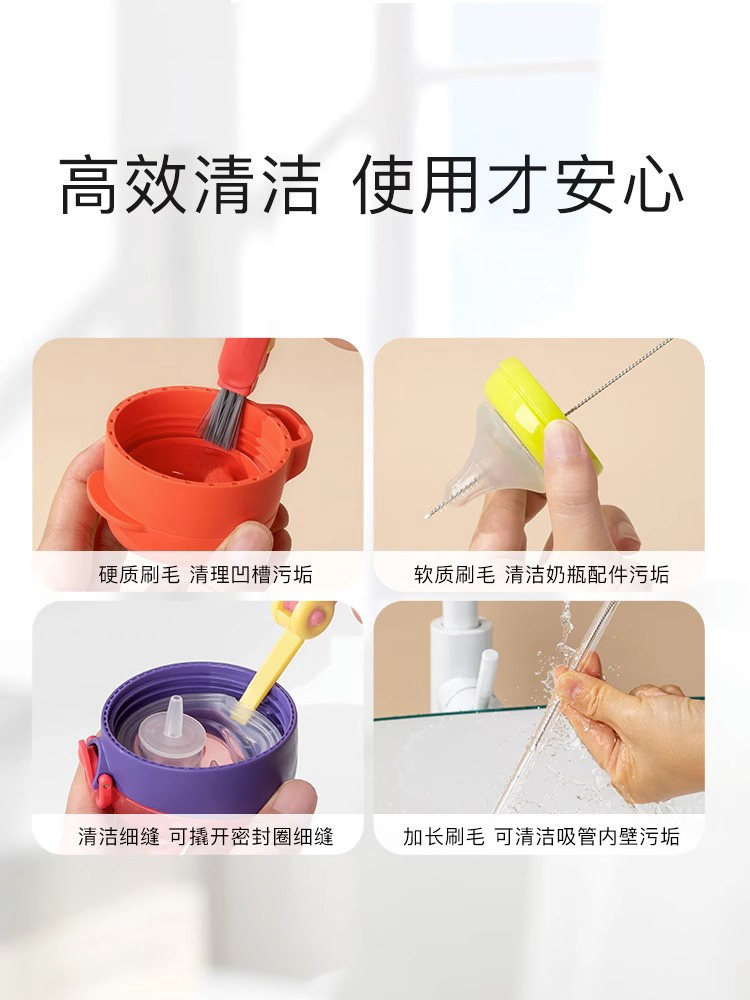 高效清洁 使用才安心

硬质刷毛 清理凹槽污垢

软质刷毛 清洁奶瓶配件污垢

清洁细缝 可撬开密封圈细缝

加长刷毛 可清洁吸管内壁污垢