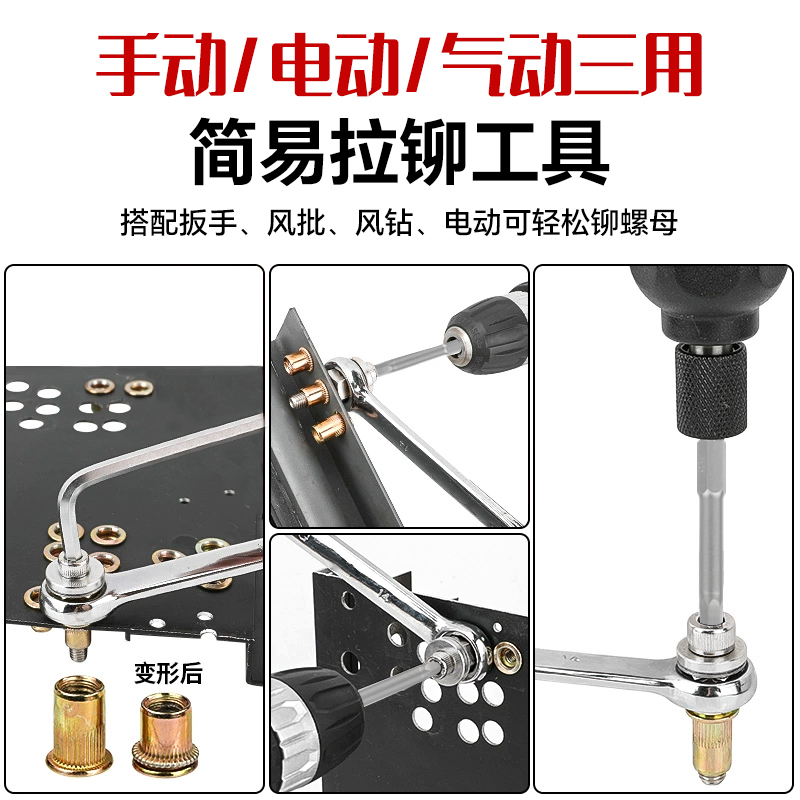 手动/电动/气动三用
简易拉铆工具
搭配扳手、风批、风钻、电动可轻松铆螺母

变形后