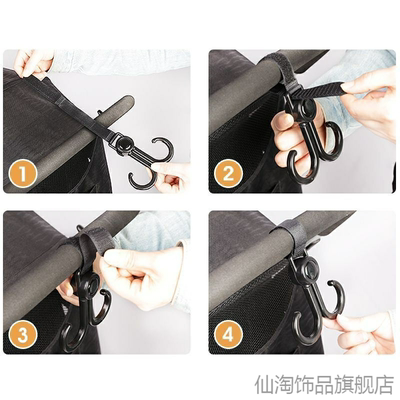 1

2

3

4

仙淘饰品旗舰店