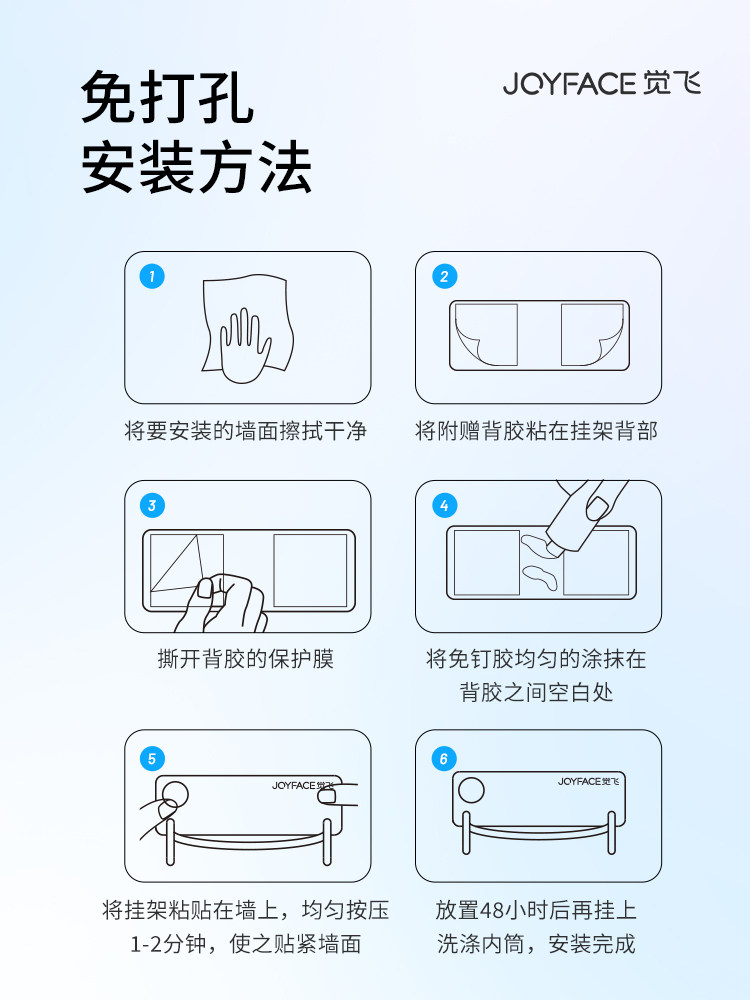 免打孔
安装方法

JOYFACE 觉飞

1
将要安装的墙面擦拭干净

2
将附赠背胶粘在挂架背部

3
撕开背胶的保护膜

4
将免钉胶均匀的涂抹在背胶之间空白处

5
JOYFACE 觉飞
将挂架粘贴在墙上，均匀按压1-2分钟，使之贴紧墙面

6
JOYFACE 觉飞
放置48小时后再挂上洗涤内筒，安装完成