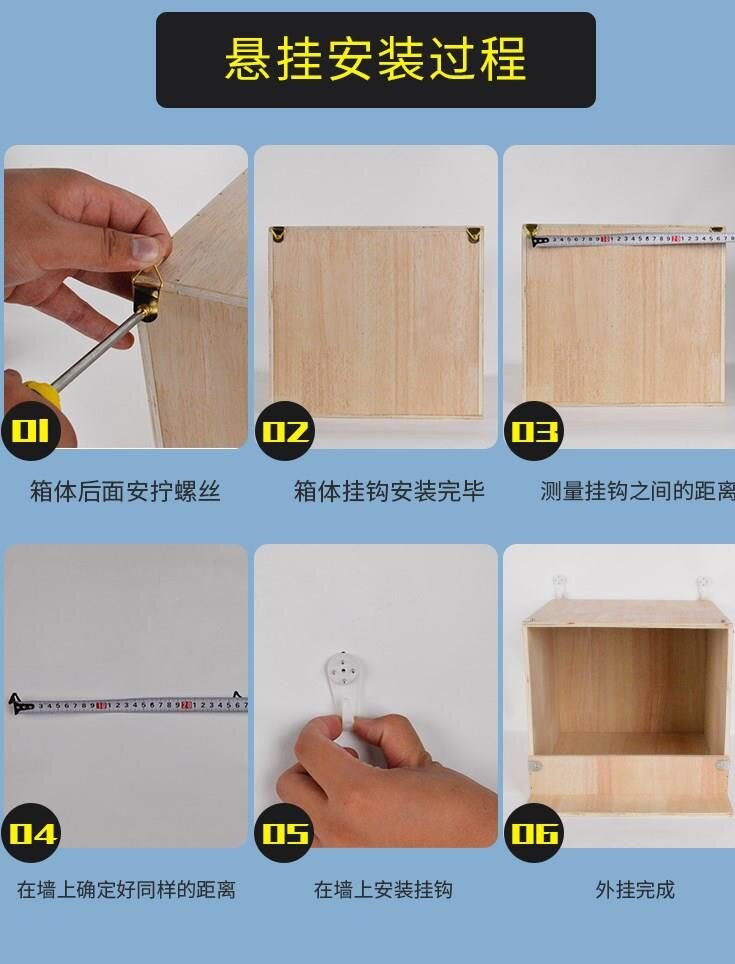 悬挂安装过程

01
箱体后面安拧螺丝

02
箱体挂钩安装完毕

03
测量挂钩之间的距离

04
在墙上确定好同样的距离

05
在墙上安装挂钩

06
外挂完成