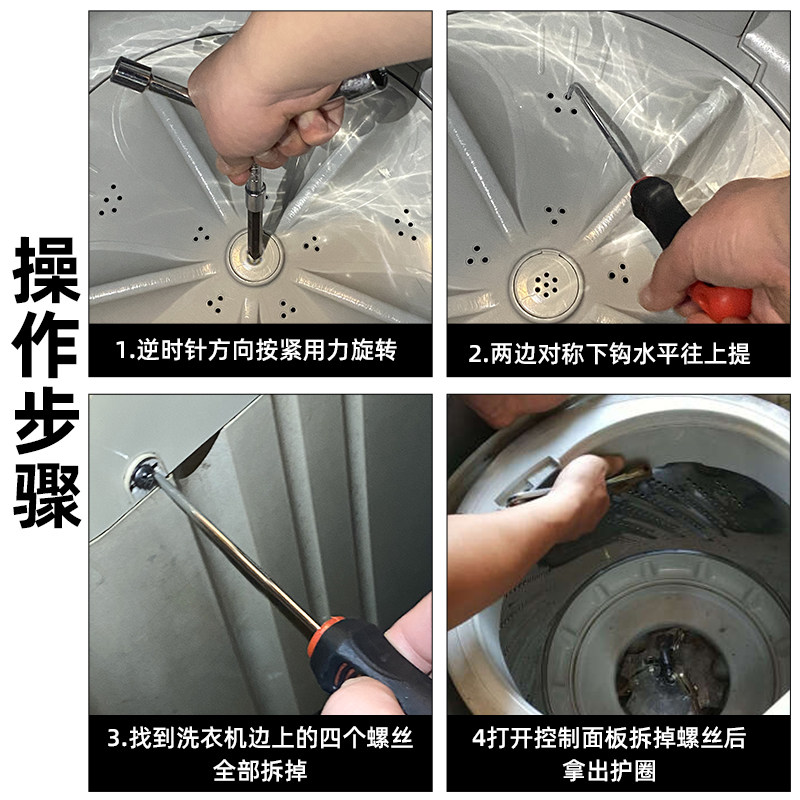 操作步骤

1.逆时针方向按紧用力旋转

2.两边对称下钩水平往上提

3.找到洗衣机边上的四个螺丝全部拆掉

4打开控制面板拆掉螺丝后拿出护圈