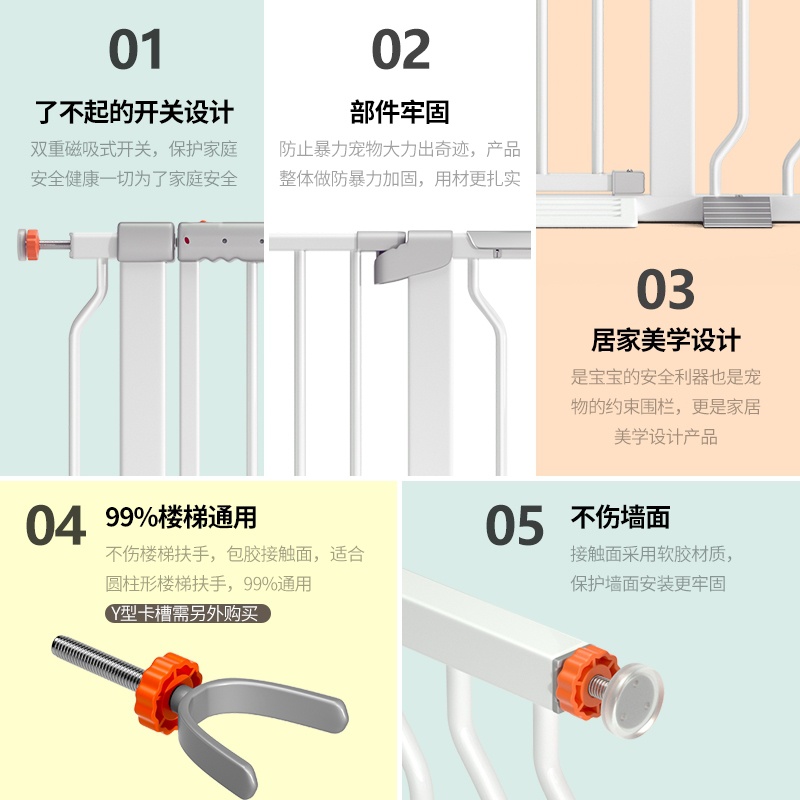 01

了不起的开关设计

双重磁吸式开关，保护家庭安全健康一切为了家庭安全

02

部件牢固

防止暴力宠物大力出奇迹，产品整体做防暴力加固，用材更扎实

03

居家美学设计

是宝宝的安全利器也是宠物的约束围栏，更是家居美学设计产品

04

99%楼梯通用

不伤楼梯扶手，包胶接触面，适合圆柱形楼梯扶手，99%通用

Y型卡槽需另外购买

05

不伤墙面

接触面采用软胶材质，保护墙面安装更牢固