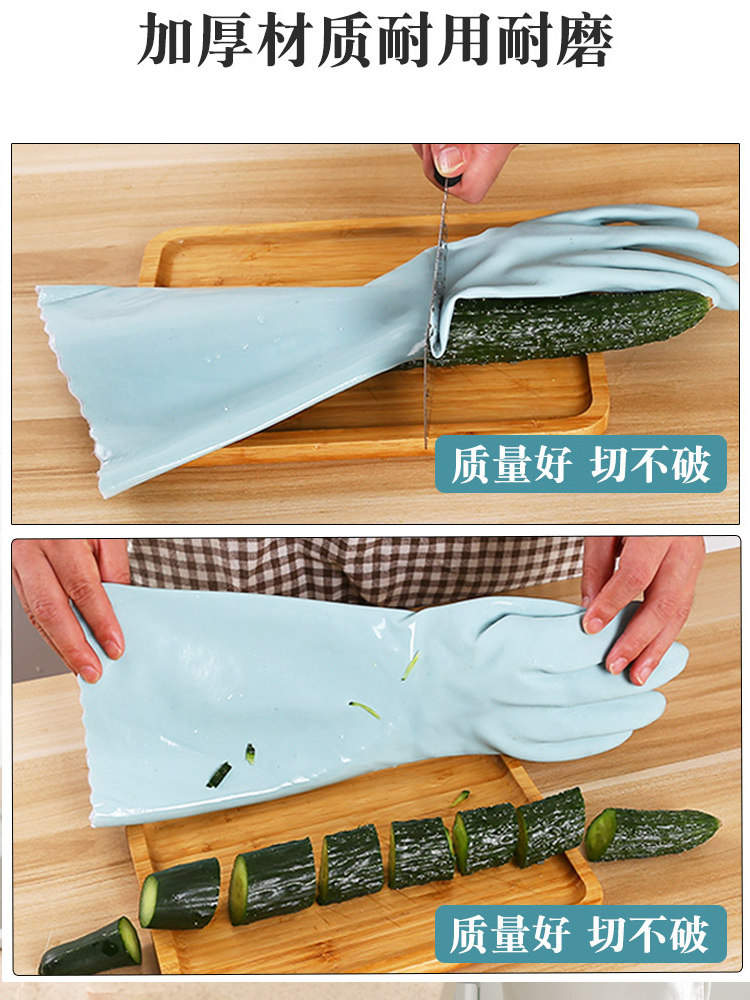 加厚材质耐用耐磨

质量好 切不破

质量好 切不破