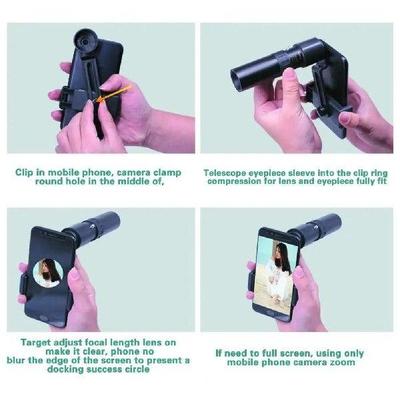 Clip in mobile phone, camera clamp round hole in the middle of,

Telescope eyepiece sleeve into the clip ring compression for lens and eyepiece fully fit

Target adjust focal length lens on make it clear, phone no blur the edge of the screen to present a docking success circle

If need to full screen, using only mobile phone camera zoom