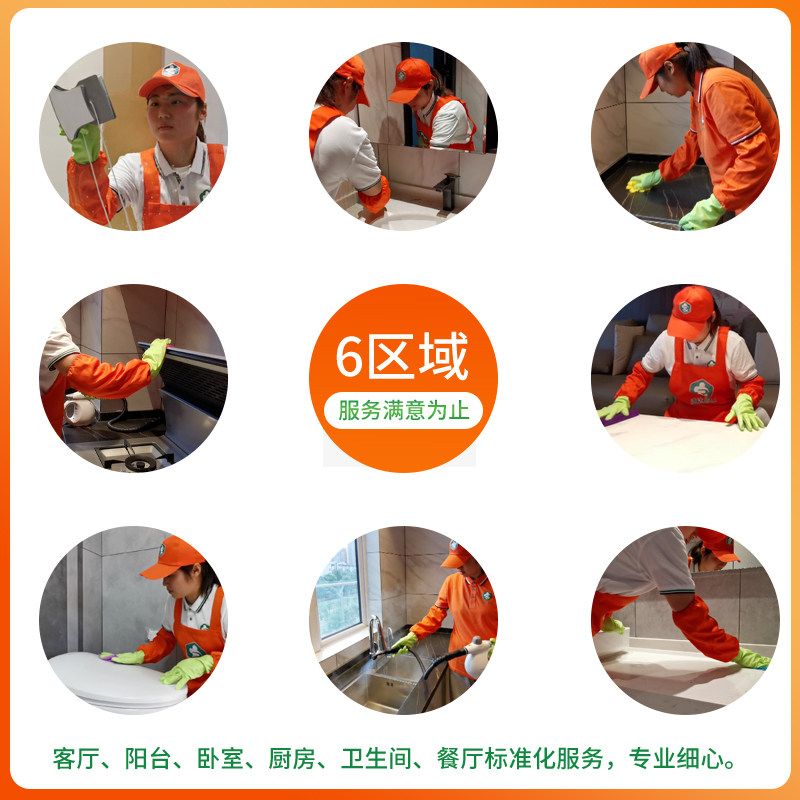 6区域
服务满意为止

客厅、阳台、卧室、厨房、卫生间、餐厅标准化服务，专业细心。