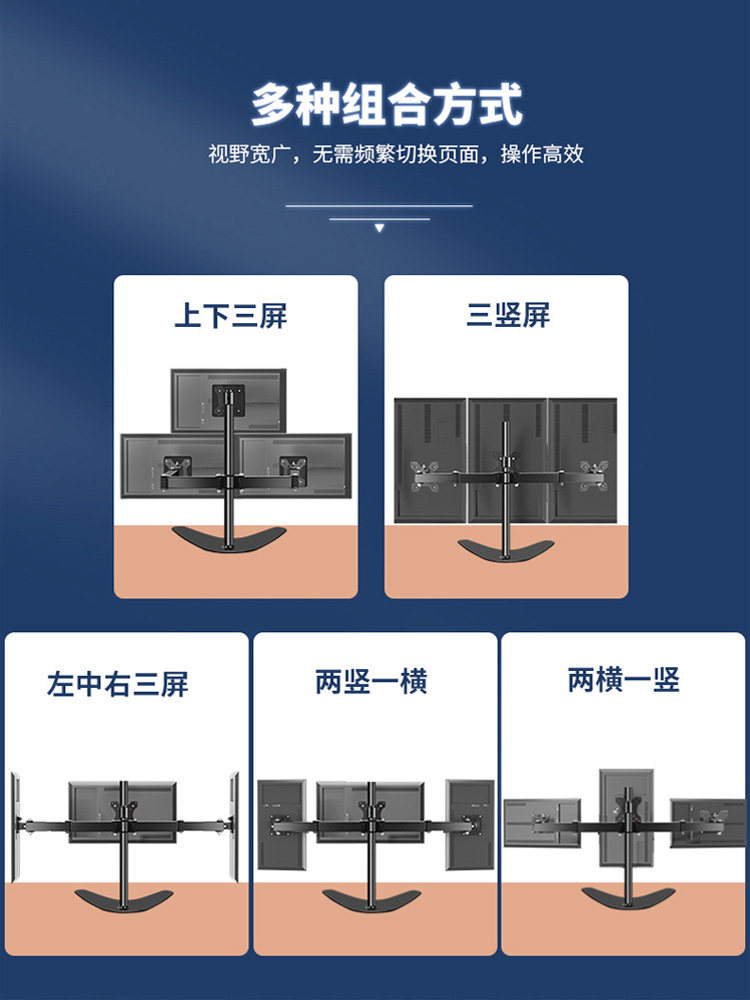 多种组合方式

视野宽广，无需频繁切换页面，操作高效

上下三屏

三竖屏

左中右三屏

两竖一横

两横一竖