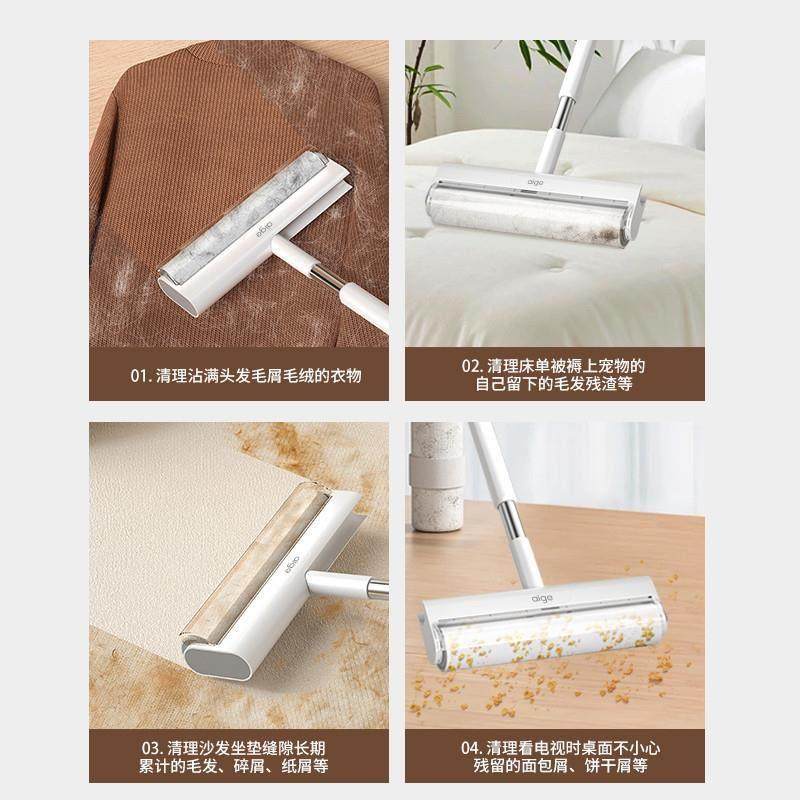 aigo

01. 清理沾满头发毛屑毛绒的衣物

aigo

02. 清理床单被褥上宠物的自己留下的毛发残渣等

aigo

03. 清理沙发坐垫缝隙长期累计的毛发、碎屑、纸屑等

aigo

04. 清理看电视时桌面不小心残留的面包屑、饼干屑等