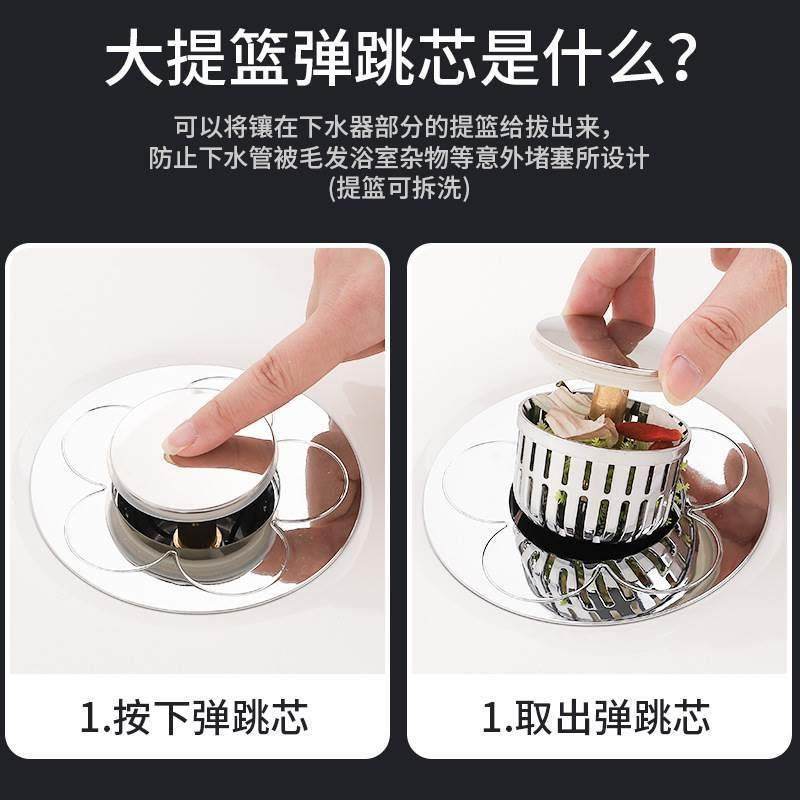 大提篮弹跳芯是什么?

可以将镶在下水器部分的提篮给拔出来,
防止下水管被毛发浴室杂物等意外堵塞所设计
(提篮可拆洗)

1.按下弹跳芯

1.取出弹跳芯