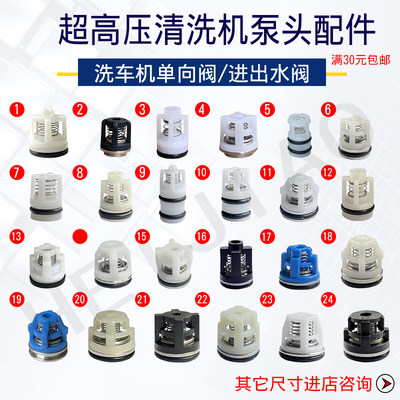 超高压清洗机泵头配件

满30元包邮

洗车机单向阀/进出水阀

1 2 3 4 5 6

7 8 9 10 11 12

13 15 16 17 18

19 20 21 22 23 24

其它尺寸进店咨询