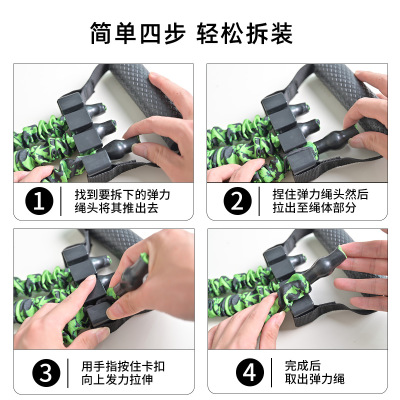 简单四步 轻松拆装

1
找到要拆下的弹力绳头将其推出去

2
捏住弹力绳头然后拉出至绳体部分

3
用手指按住卡扣向上发力拉伸

4
完成后取出弹力绳