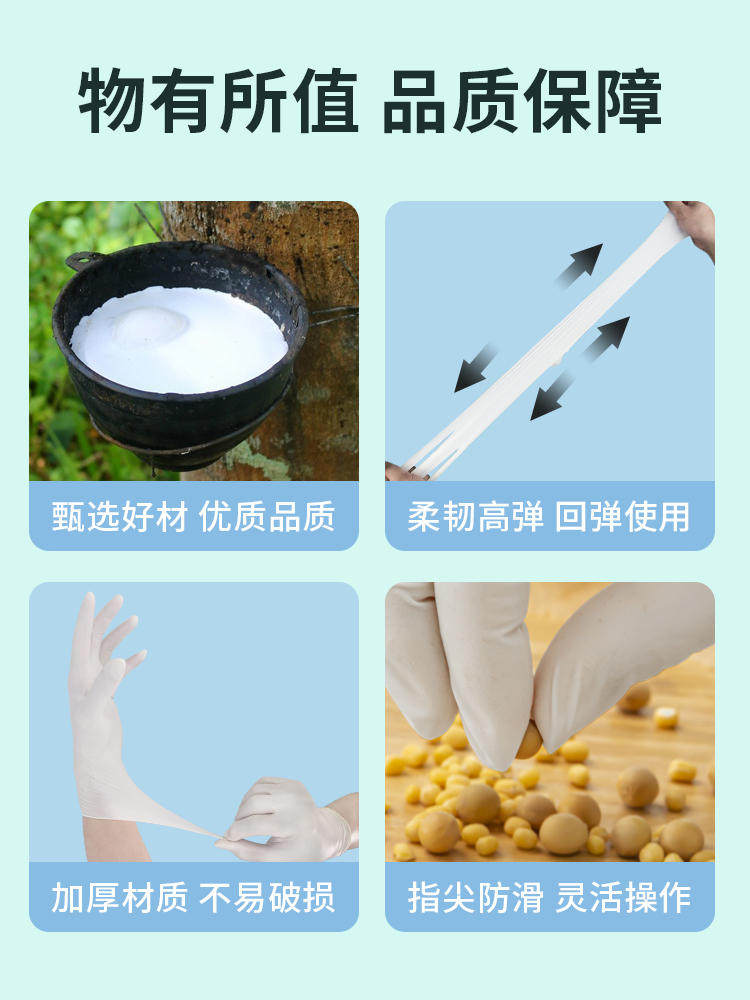 物有所值 品质保障

甄选好材 优质品质

柔韧高弹 回弹使用

加厚材质 不易破损

指尖防滑 灵活操作