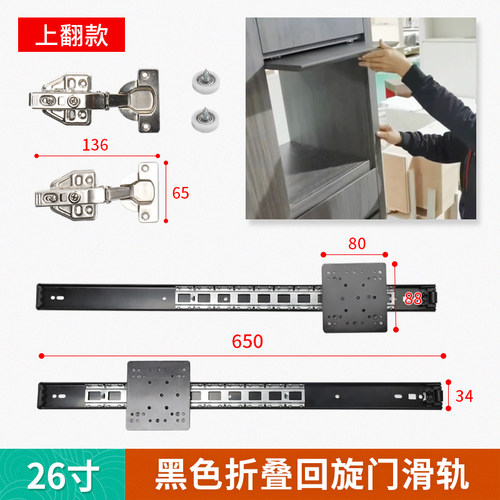 上翻款

136

65

80

88

650

34

26寸

黑色折叠回旋门滑轨