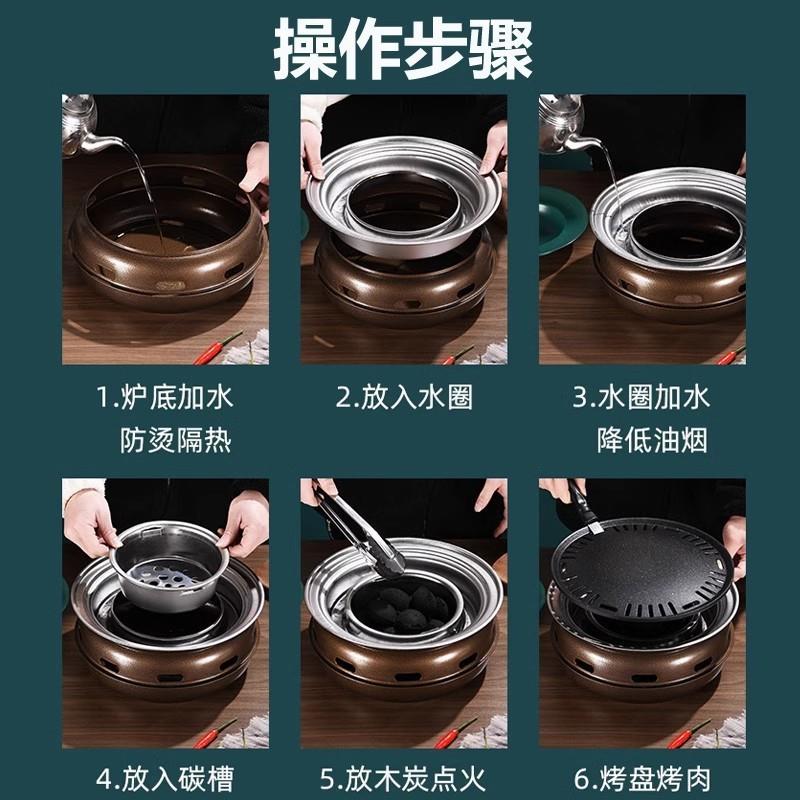 操作步骤

1.炉底加水
防烫隔热

2.放入水圈

3.水圈加水
降低油烟

4.放入碳槽

5.放木炭点火

6.烤盘烤肉