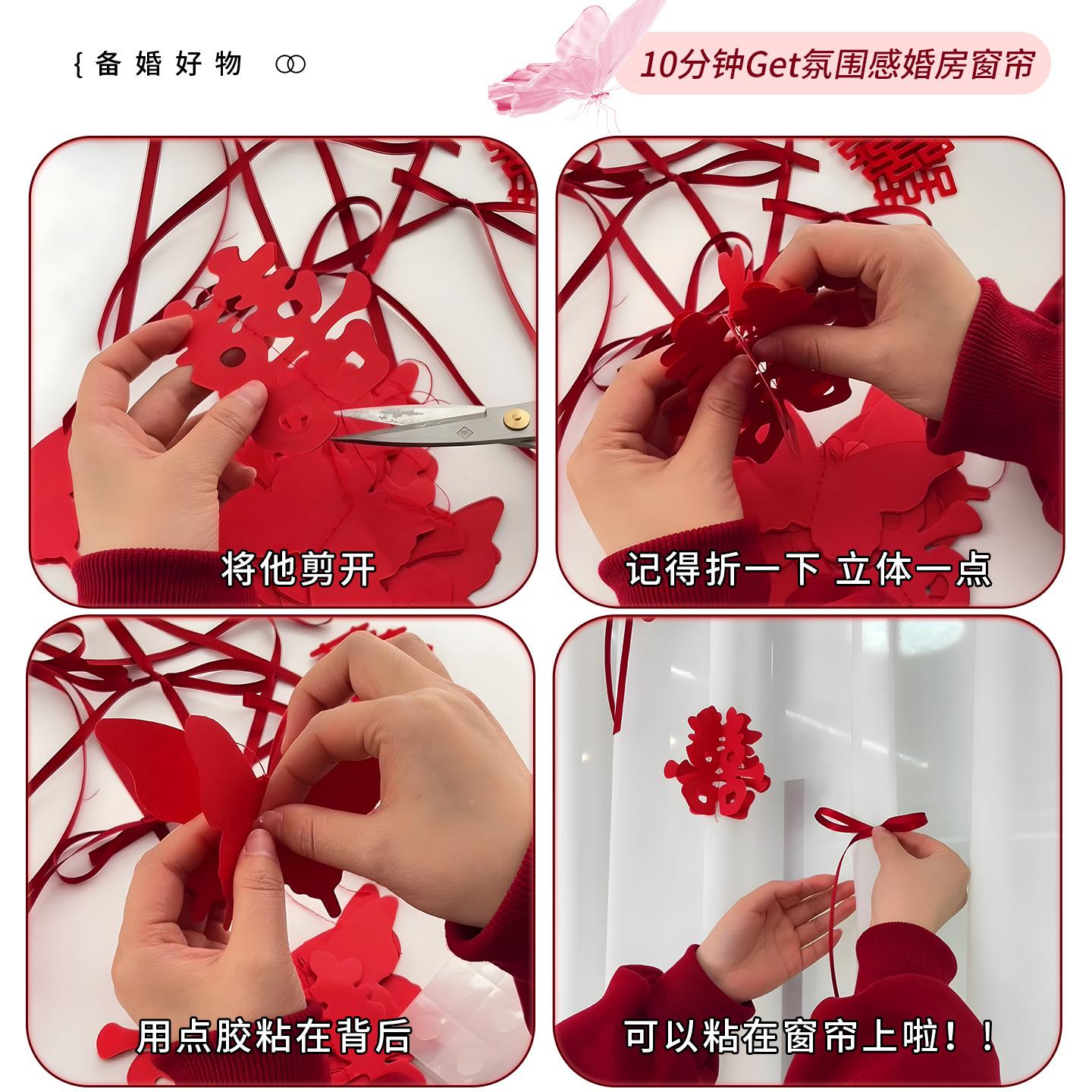 { 备婚好物

10分钟Get氛围感婚房窗帘

将他剪开

记得折一下 立体一点

用点胶粘在背后

可以粘在窗帘上啦！！